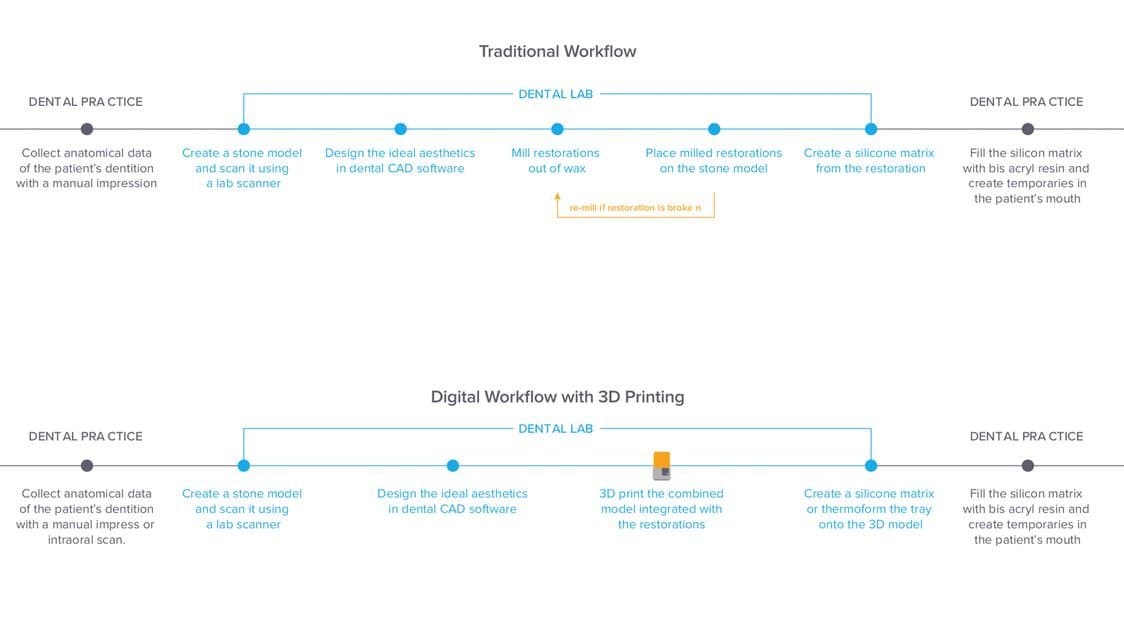 Traditional Workflow

DENTAL PRA CTICE

DENTAL LAB

DENTAL PRA CTICE

Collect anatomical data of the patient's dentition with a manual impression

Create a stone model and scan it using a lab scanner

Design the ideal aesthetics in dental CAD software

Mill restorations out of wax

Place milled restorations on the stone model

Create a silicone matrix from the restoration

Fill the silicon matrix with bis acryl resin and create temporaries in the patient's mouth

re-mill if restoration is broke n

Digital Workflow with 3D Printing

DENTAL PRA CTICE

DENTAL LAB

DENTAL PRA CTICE

Collect anatomical data of the patient's dentition with a manual impress or intraoral scan.

Create a stone model and scan it using a lab scanner

Design the ideal aesthetics in dental CAD software

3D print the combined model integrated with the restorations

Create a silicone matrix or thermoform the tray onto the 3D model

Fill the silicon matrix with bis acryl resin and create temporaries in the patient's mouth